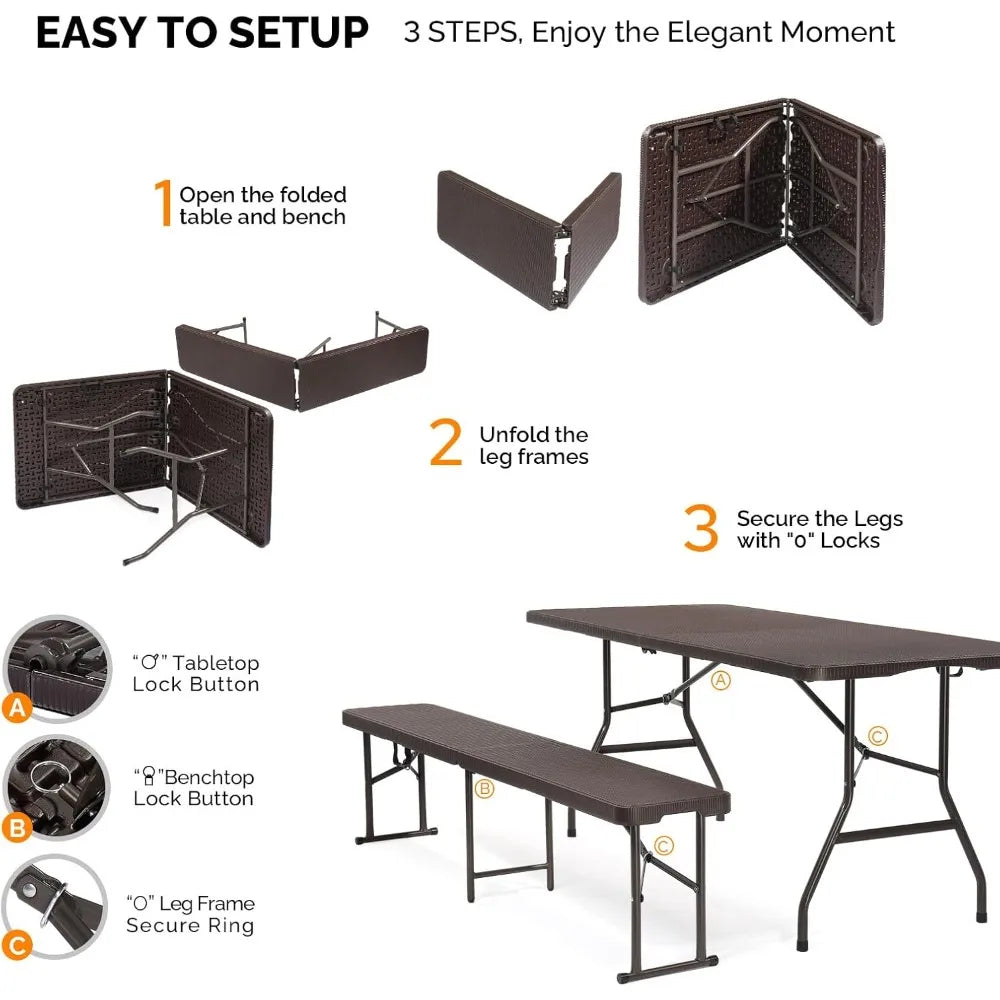 EASY TO SETUP 3 STEPS, Enjoy the Elegant Moment

1 Open the folded table and bench

2 Unfold the leg frames

3 Secure the Legs with "0" Locks

A "♂" Tabletop Lock Button

B "♀"Benchtop Lock Button

C "O" Leg Frame Secure Ring

A

B

C

C